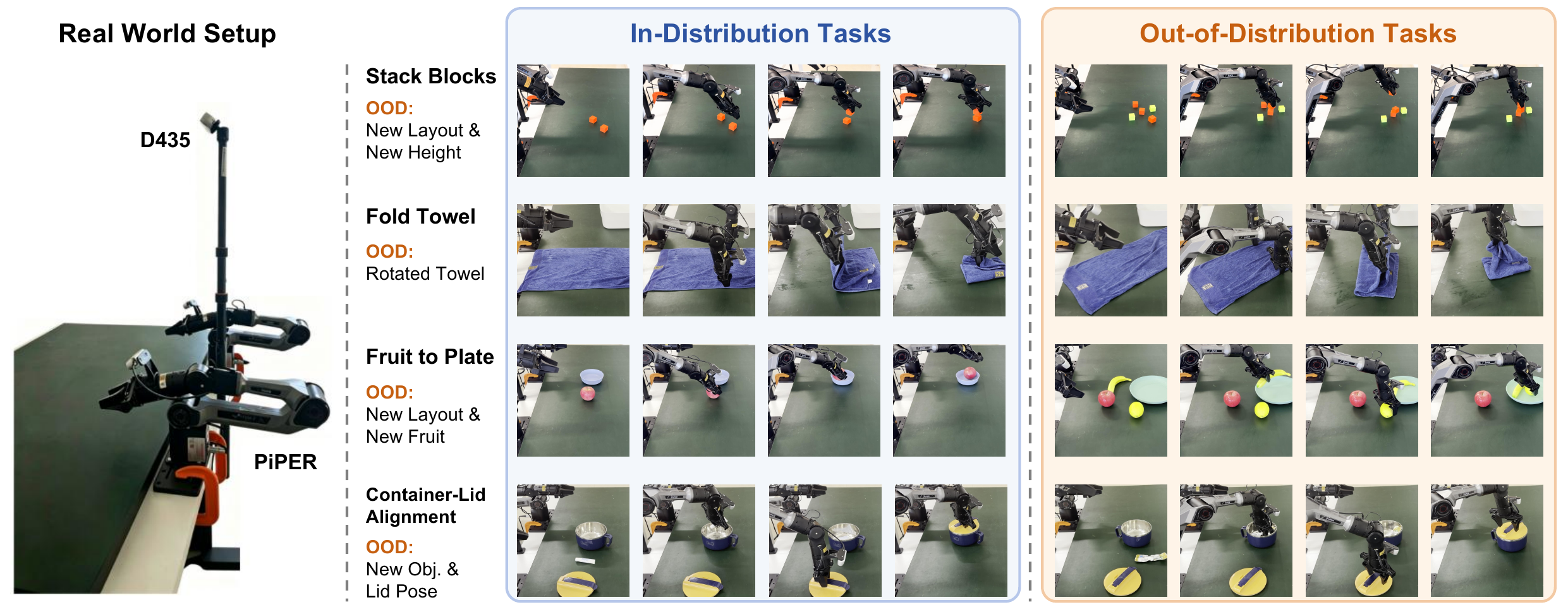 Real World Setup

D435

PiPER

Stack Blocks
OOD:
New Layout & New Height

Fold Towel
OOD:
Rotated Towel

Fruit to Plate
OOD:
New Layout & New Fruit

Container-Lid Alignment
OOD:
New Obj. & Lid Pose

In-Distribution Tasks

Out-of-Distribution Tasks